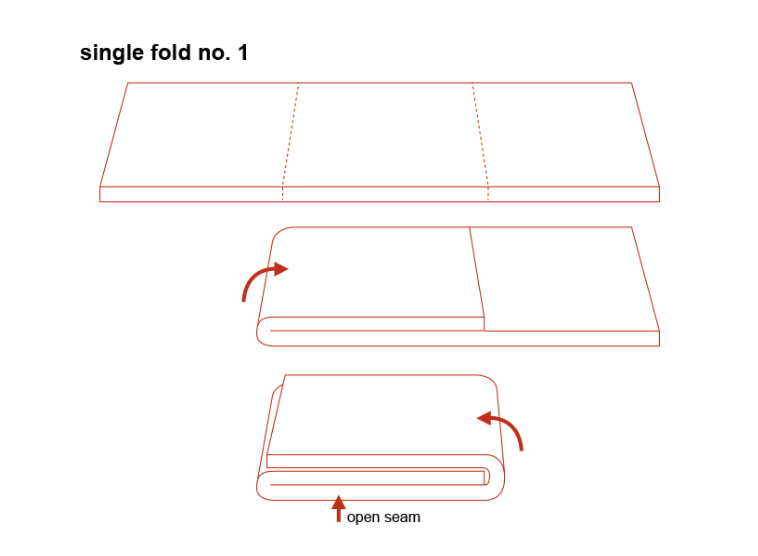 single fold no. 1

open seam